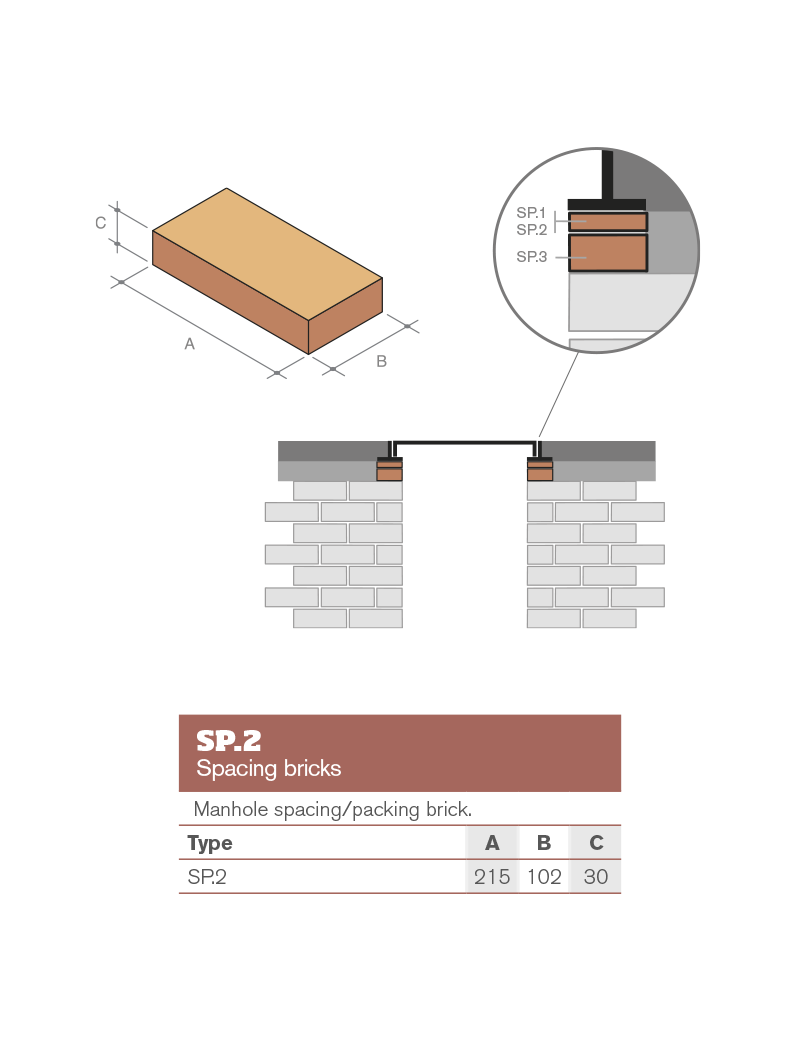 C

A

B

SP.1
SP.2

SP.3

SP.2
Spacing bricks

Manhole spacing/packing brick.

| Type | A | B | C |
|---|---|---|---|
| SP.2 | 215 | 102 | 30 |