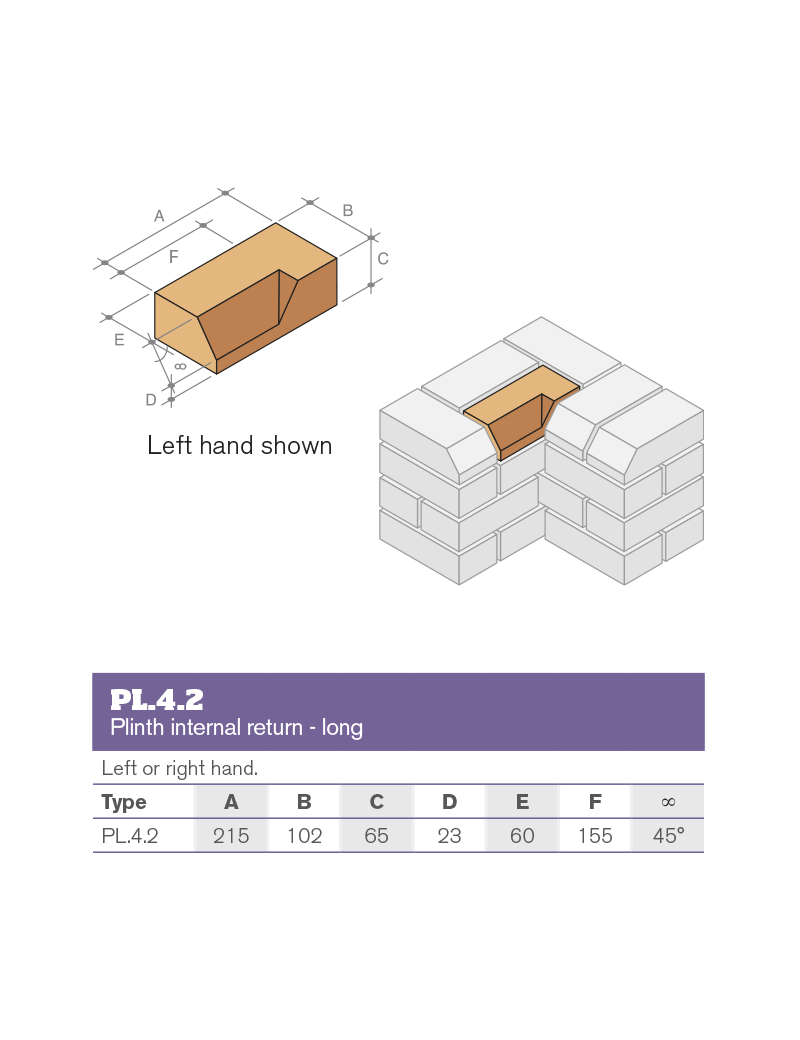 A
B
F
C
E
∞
D

Left hand shown

PL.4.2
Plinth internal return - long

Left or right hand.

| Type | A | B | C | D | E | F | ∞ |
|---|---|---|---|---|---|---|---|
| PL.4.2 | 215 | 102 | 65 | 23 | 60 | 155 | 45° |