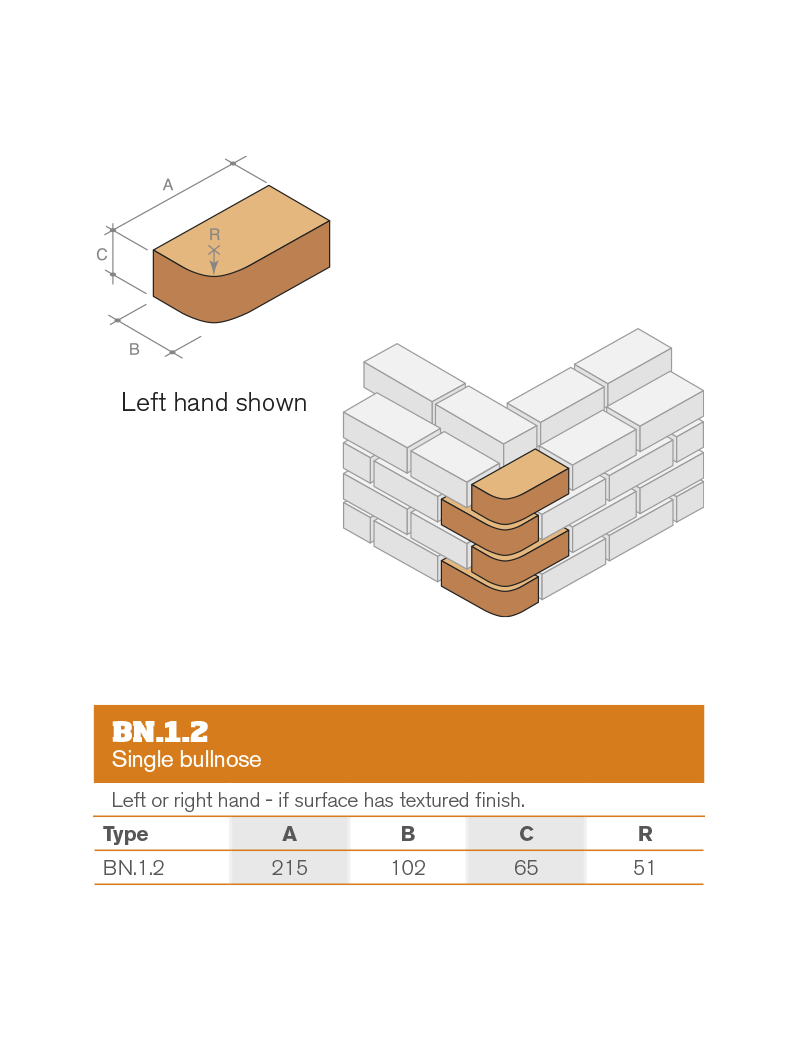 A

R

C

B

Left hand shown

BN.1.2
Single bullnose

Left or right hand - if surface has textured finish.

| Type | A | B | C | R |
|---|---|---|---|---|
| BN.1.2 | 215 | 102 | 65 | 51 |